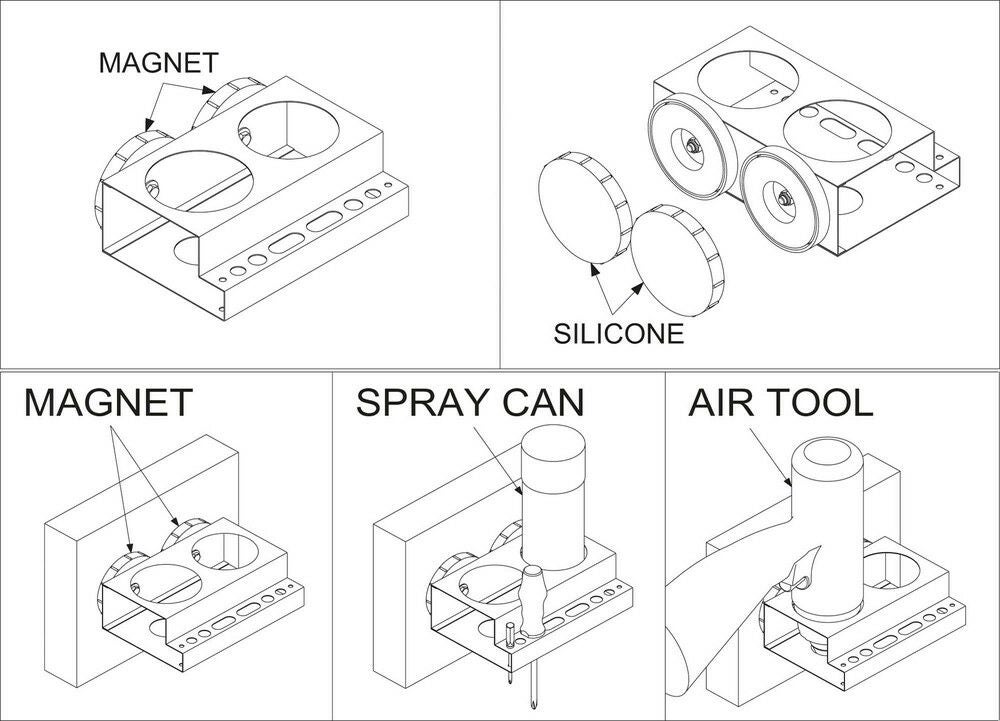 MAGNET

SILICONE

MAGNET

SPRAY CAN

AIR TOOL