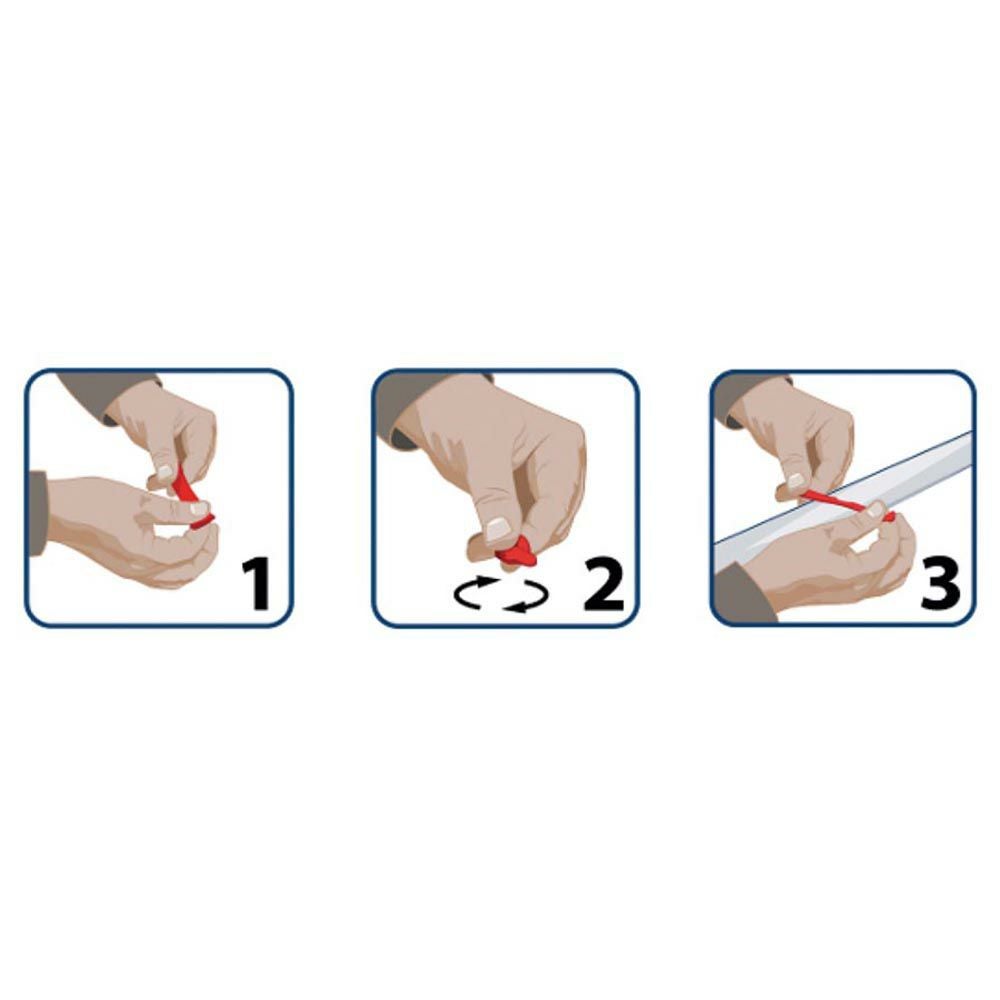 1

2

3