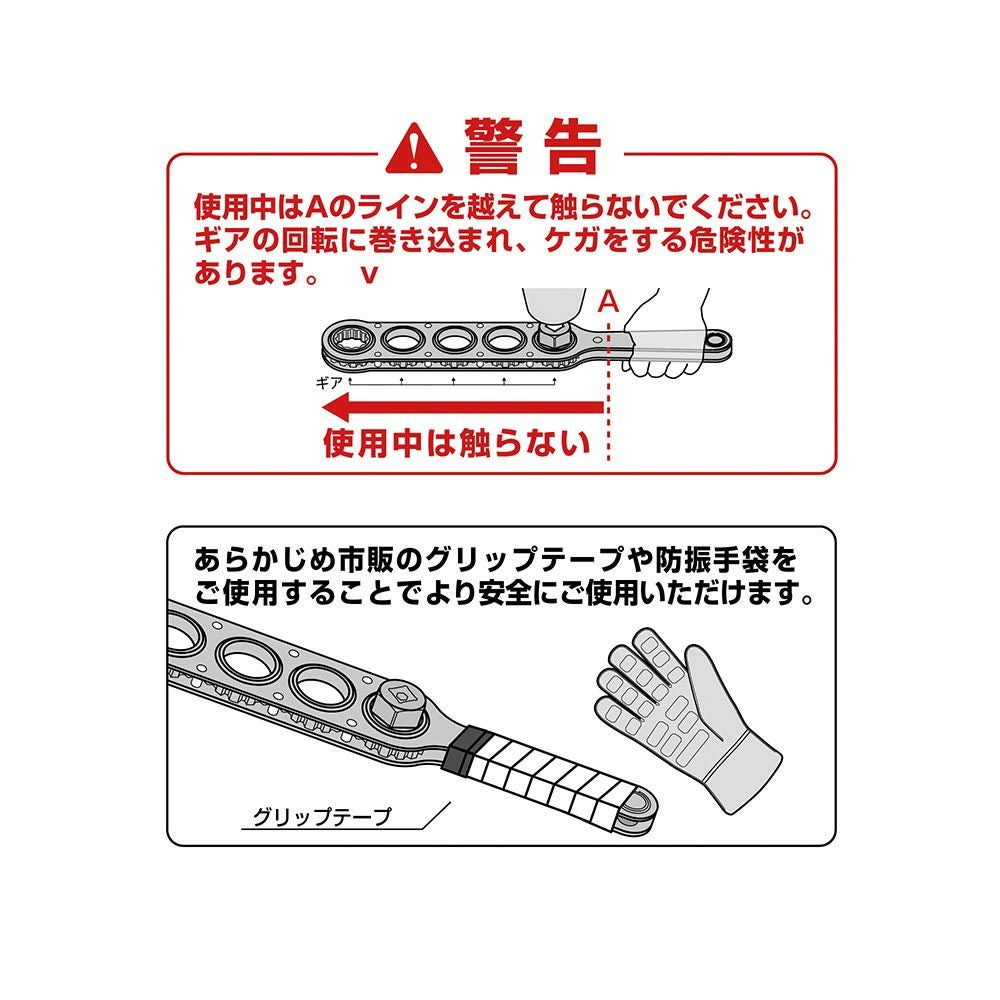 警告

使用中はAのラインを越えて触らないでください。ギアの回転に巻き込まれ、ケガをする危険性があります。 v

A

ギア

使用中は触らない

あらかじめ市販のグリップテープや防振手袋をご使用することでより安全にご使用いただけます。

グリップテープ