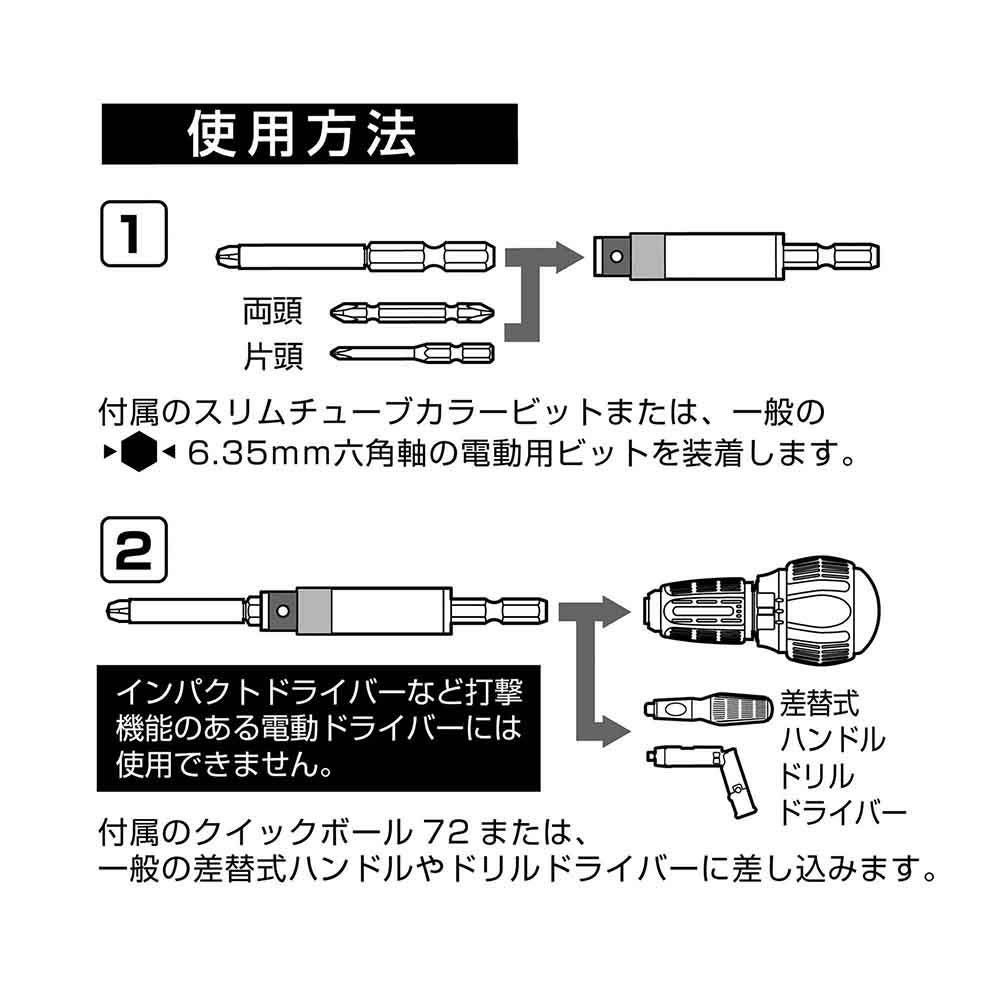 使用方法

1

両頭
片頭

付属のスリムチューブカラービットまたは、一般の 6.35mm六角軸の電動用ビットを装着します。

2

インパクトドライバーなど打撃機能のある電動ドライバーには使用できません。

差替式ハンドル
ドリルドライバー

付属のクイックボール 72 または、一般の差替式ハンドルやドリルドライバーに差し込みます。